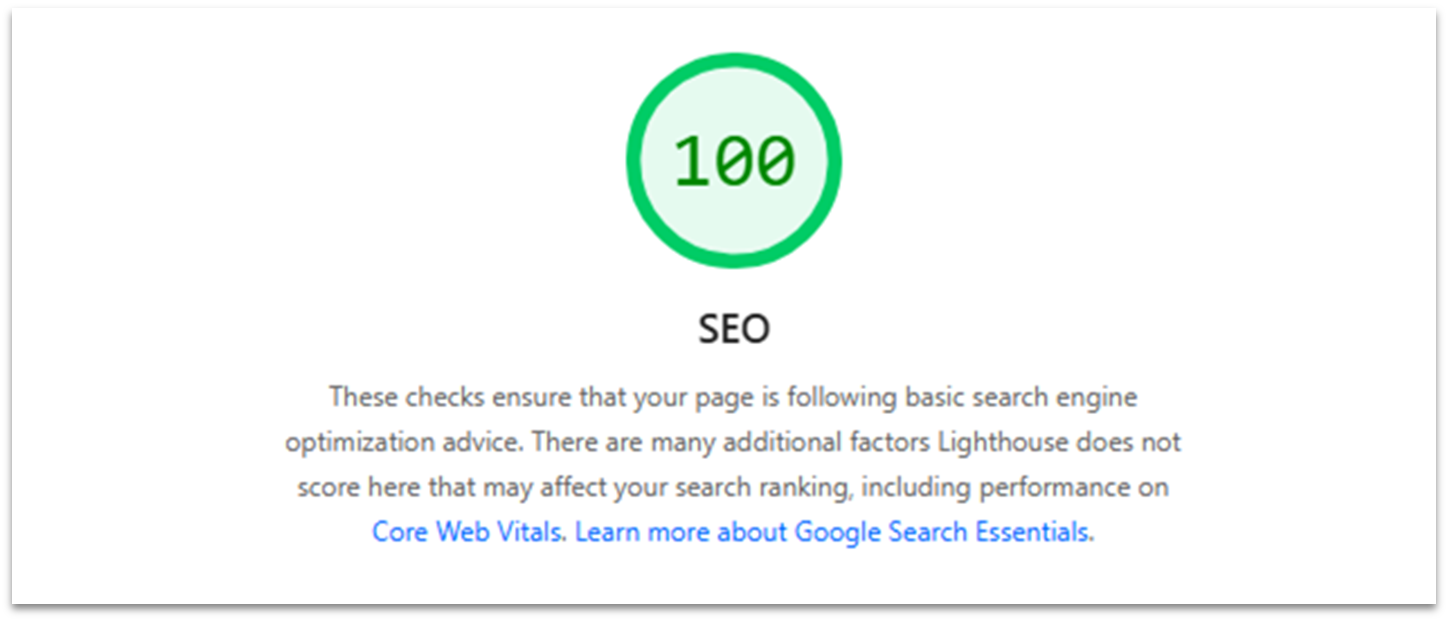 100

SEO

These checks ensure that your page is following basic search engine optimization advice. There are many additional factors Lighthouse does not score here that may affect your search ranking, including performance on Core Web Vitals. Learn more about Google Search Essentials.