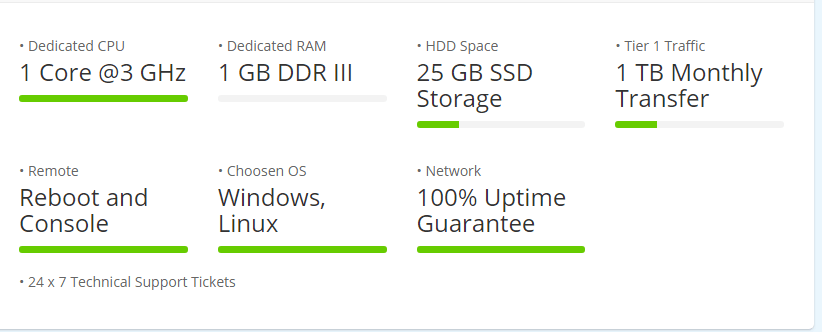 • Dedicated CPU
1 Core @3 GHz

• Dedicated RAM
1 GB DDR III

• HDD Space
25 GB SSD Storage

• Tier 1 Traffic
1 TB Monthly Transfer

• Remote
Reboot and Console

• Choosen OS
Windows, Linux

• Network
100% Uptime Guarantee

• 24 x 7 Technical Support Tickets