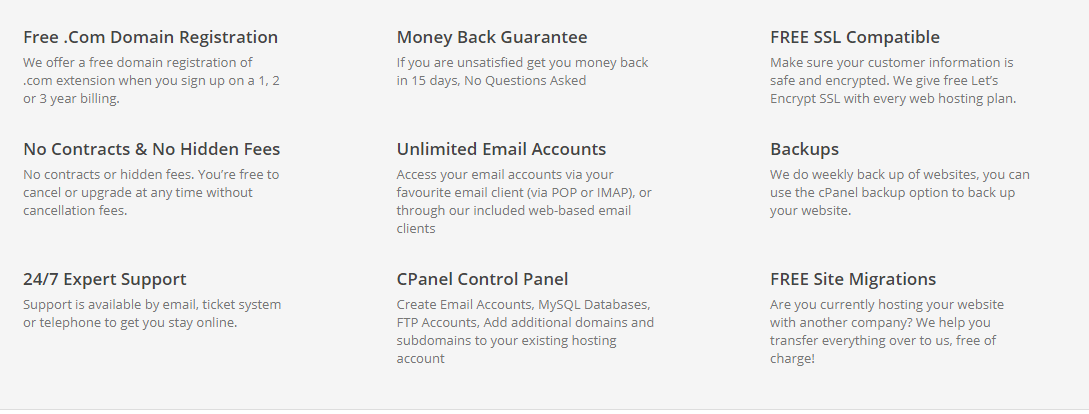 Free .Com Domain Registration
We offer a free domain registration of .com extension when you sign up on a 1, 2 or 3 year billing.

No Contracts & No Hidden Fees
No contracts or hidden fees. You're free to cancel or upgrade at any time without cancellation fees.

24/7 Expert Support
Support is available by email, ticket system or telephone to get you stay online.

Money Back Guarantee
If you are unsatisfied get you money back in 15 days, No Questions Asked

Unlimited Email Accounts
Access your email accounts via your favourite email client (via POP or IMAP), or through our included web-based email clients

CPanel Control Panel
Create Email Accounts, MySQL Databases, FTP Accounts, Add additional domains and subdomains to your existing hosting account

FREE SSL Compatible
Make sure your customer information is safe and encrypted. We give free Let's Encrypt SSL with every web hosting plan.

Backups
We do weekly back up of websites, you can use the cPanel backup option to back up your website.

FREE Site Migrations
Are you currently hosting your website with another company? We help you transfer everything over to us, free of charge!