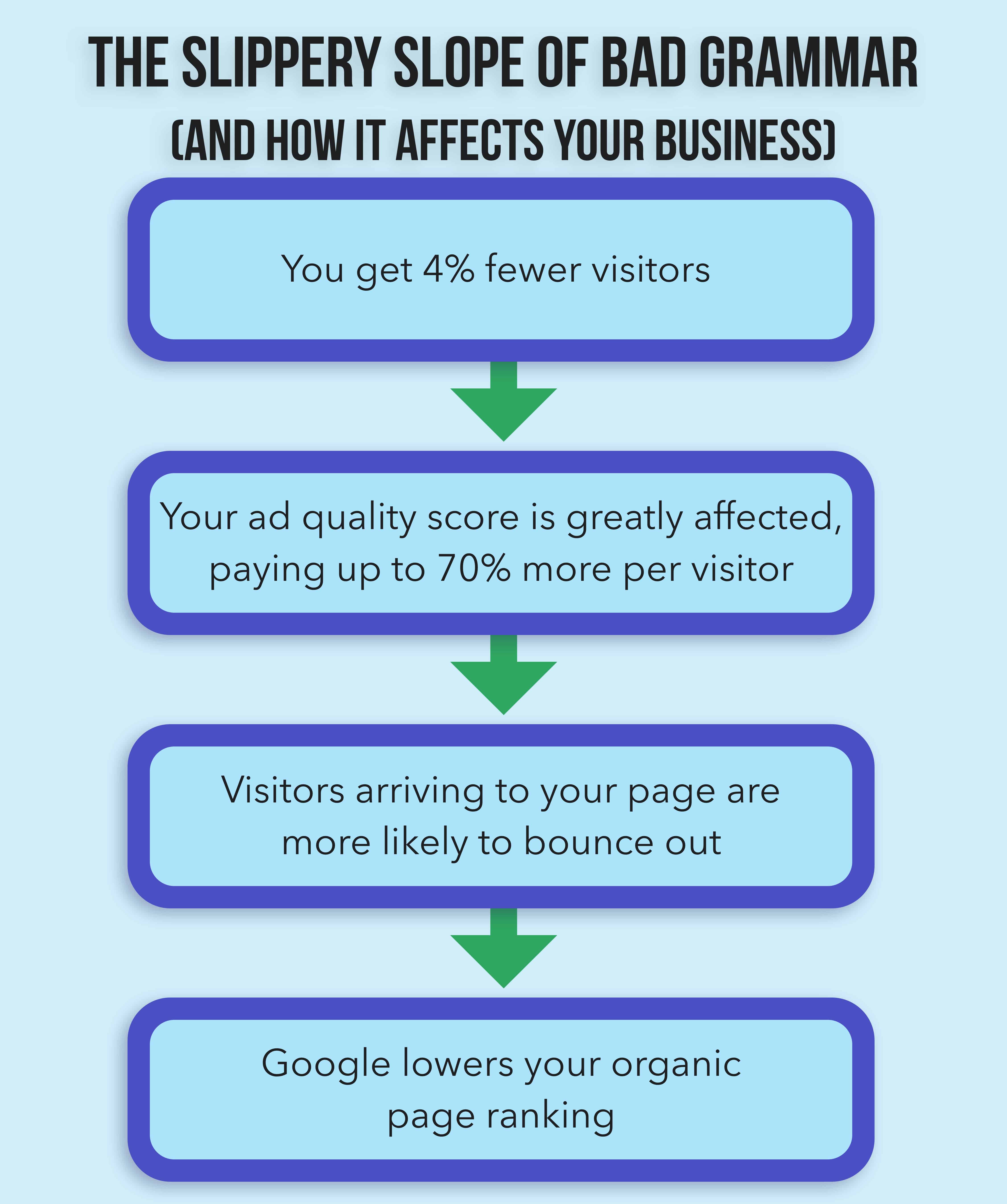 THE SLIPPERY SLOPE OF BAD GRAMMAR
(AND HOW IT AFFECTS YOUR BUSINESS)

You get 4% fewer visitors

Your ad quality score is greatly affected, paying up to 70% more per visitor

Visitors arriving to your page are more likely to bounce out

Google lowers your organic page ranking