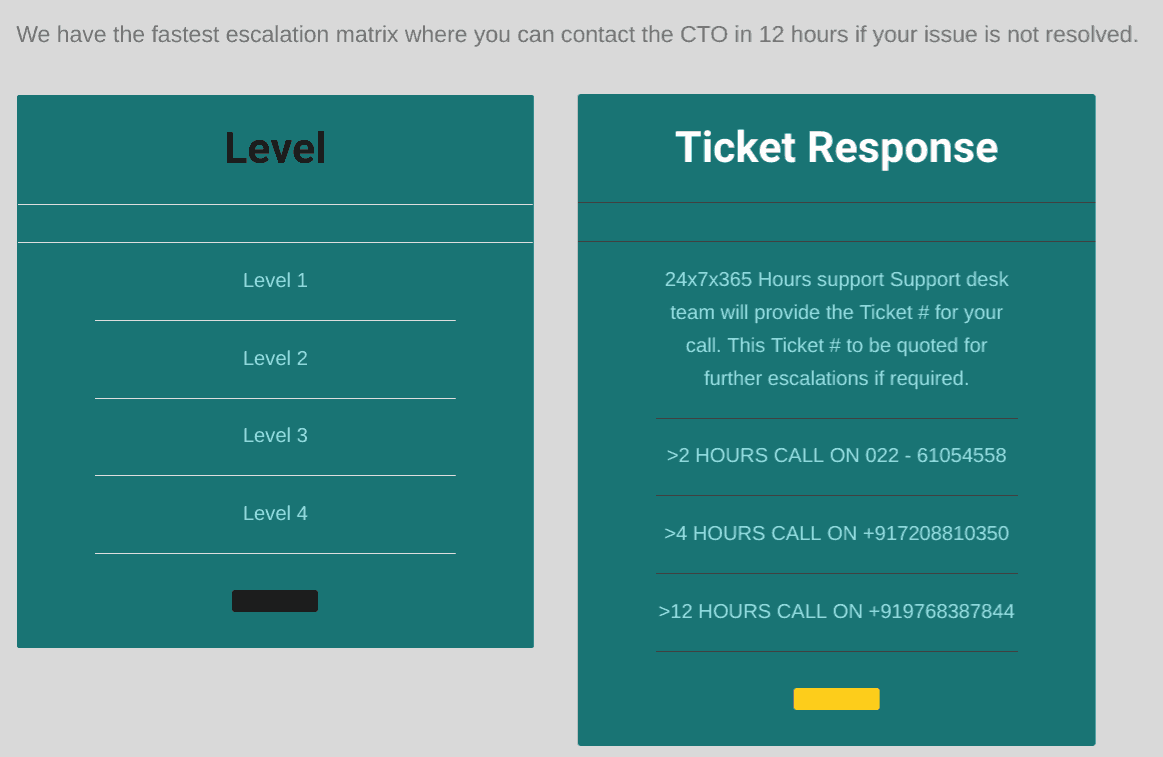 We have the fastest escalation matrix where you can contact the CTO in 12 hours if your issue is not resolved.

Level

Level 1

Level 2

Level 3

Level 4

Ticket Response

24x7x365 Hours support Support desk team will provide the Ticket # for your call. This Ticket # to be quoted for further escalations if required.

>2 HOURS CALL ON 022 - 61054558

>4 HOURS CALL ON +917208810350

>12 HOURS CALL ON +919768387844