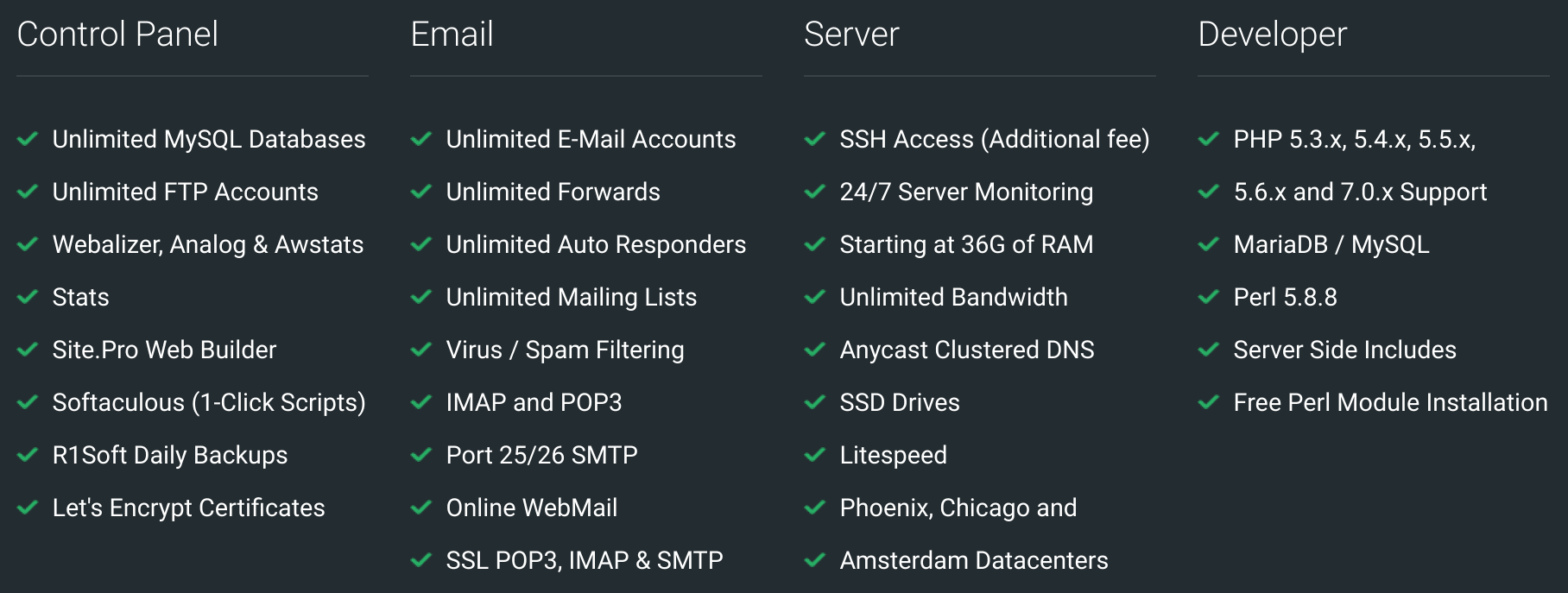 Control Panel

Unlimited MySQL Databases
Unlimited FTP Accounts
Webalizer, Analog & Awstats
Stats
Site.Pro Web Builder
Softaculous (1-Click Scripts)
R1Soft Daily Backups
Let's Encrypt Certificates

Email

Unlimited E-Mail Accounts
Unlimited Forwards
Unlimited Auto Responders
Unlimited Mailing Lists
Virus / Spam Filtering
IMAP and POP3
Port 25/26 SMTP
Online WebMail
SSL POP3, IMAP & SMTP

Server

SSH Access (Additional fee)
24/7 Server Monitoring
Starting at 36G of RAM
Unlimited Bandwidth
Anycast Clustered DNS
SSD Drives
Litespeed
Phoenix, Chicago and
Amsterdam Datacenters

Developer

PHP 5.3.x, 5.4.x, 5.5.x,
5.6.x and 7.0.x Support
MariaDB / MySQL
Perl 5.8.8
Server Side Includes
Free Perl Module Installation